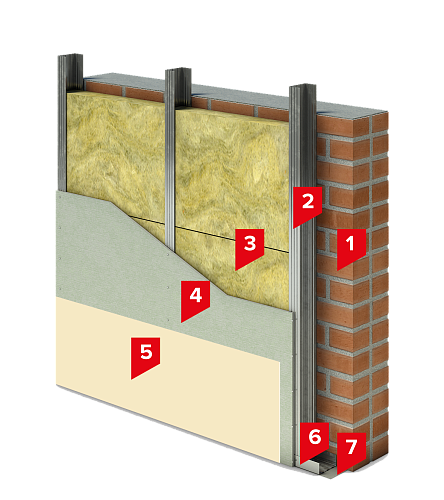 2
3
1
4
5
6
7